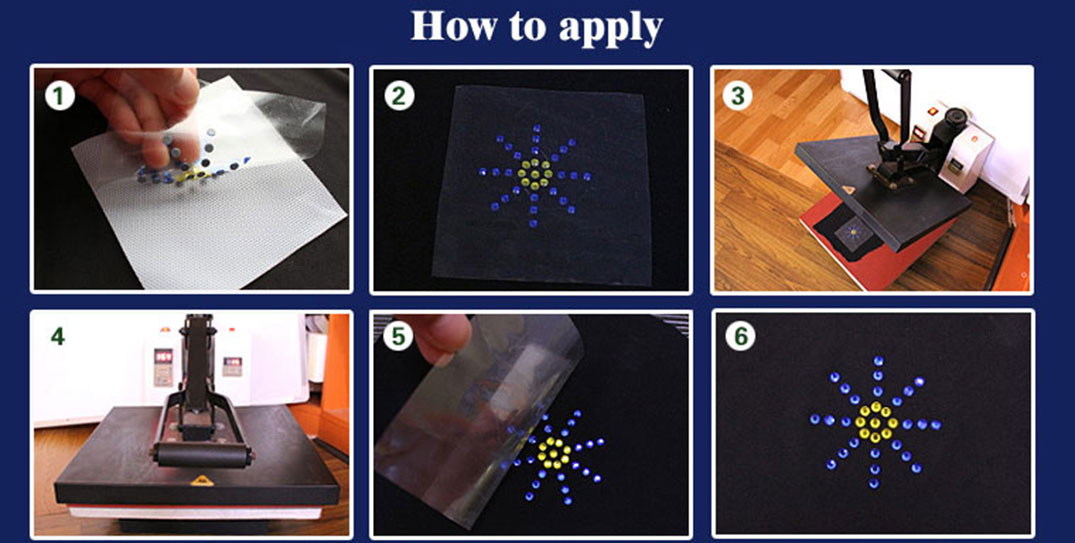 How to apply

1

2

3

4

5

6